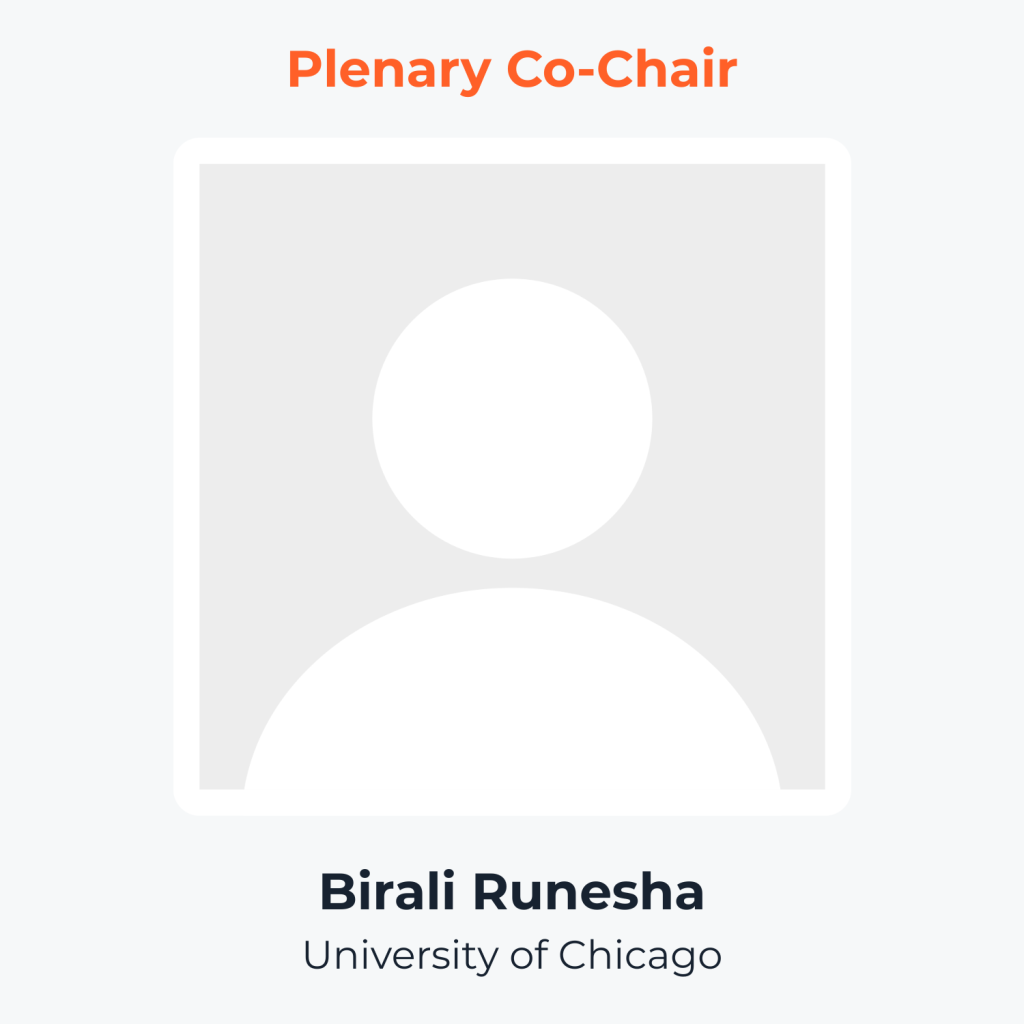 Plenary Co-Chair

Birali Runesha
University of Chicago